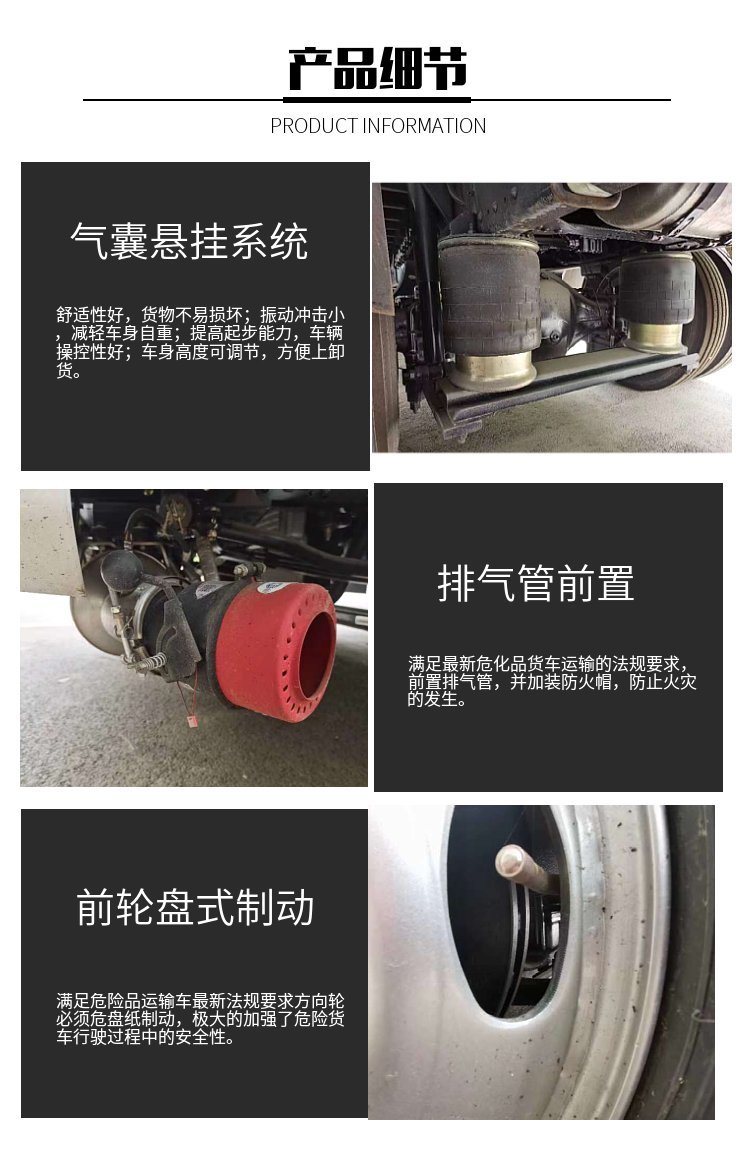 产品细节

PRODUCT INFORMATION

气囊悬挂系统

舒适性好，货物不易损坏；振动冲击小，减轻车身自重；提高起步能力，车辆操控性好；车身高度可调节，方便上卸货。

排气管前置

满足最新危化品货车运输的法规要求，前置排气管，并加装防火帽，防止火灾的发生。

前轮盘式制动

满足危险品运输车最新法规要求方向轮必须危盘纸制动，极大的加强了危险货车行驶过程中的安全性。